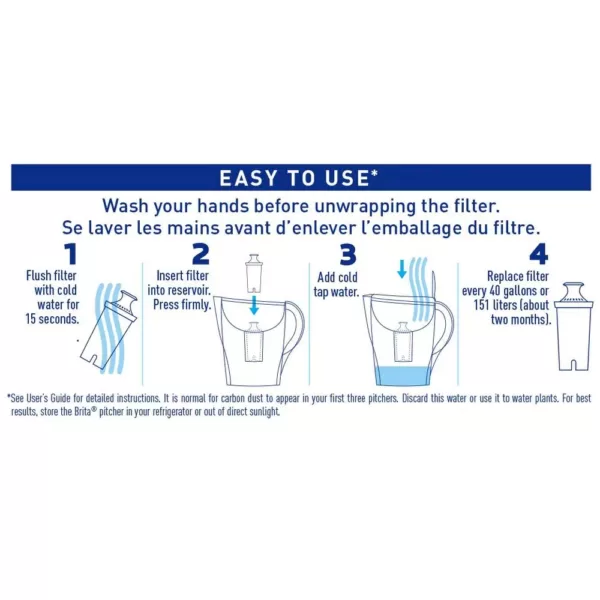 EASY TO USE*

Wash your hands before unwrapping the filter.
Se laver les mains avant d'enlever l'emballage du filtre.

1
Flush filter with cold water for 15 seconds.

2
Insert filter into reservoir. Press firmly.

3
Add cold tap water.

4
Replace filter every 40 gallons or 151 liters (about two months).

*See User's Guide for detailed instructions. It is normal for carbon dust to appear in your first three pitchers. Discard this water or use it to water plants. For best results, store the Brita® pitcher in your refrigerator or out of direct sunlight.