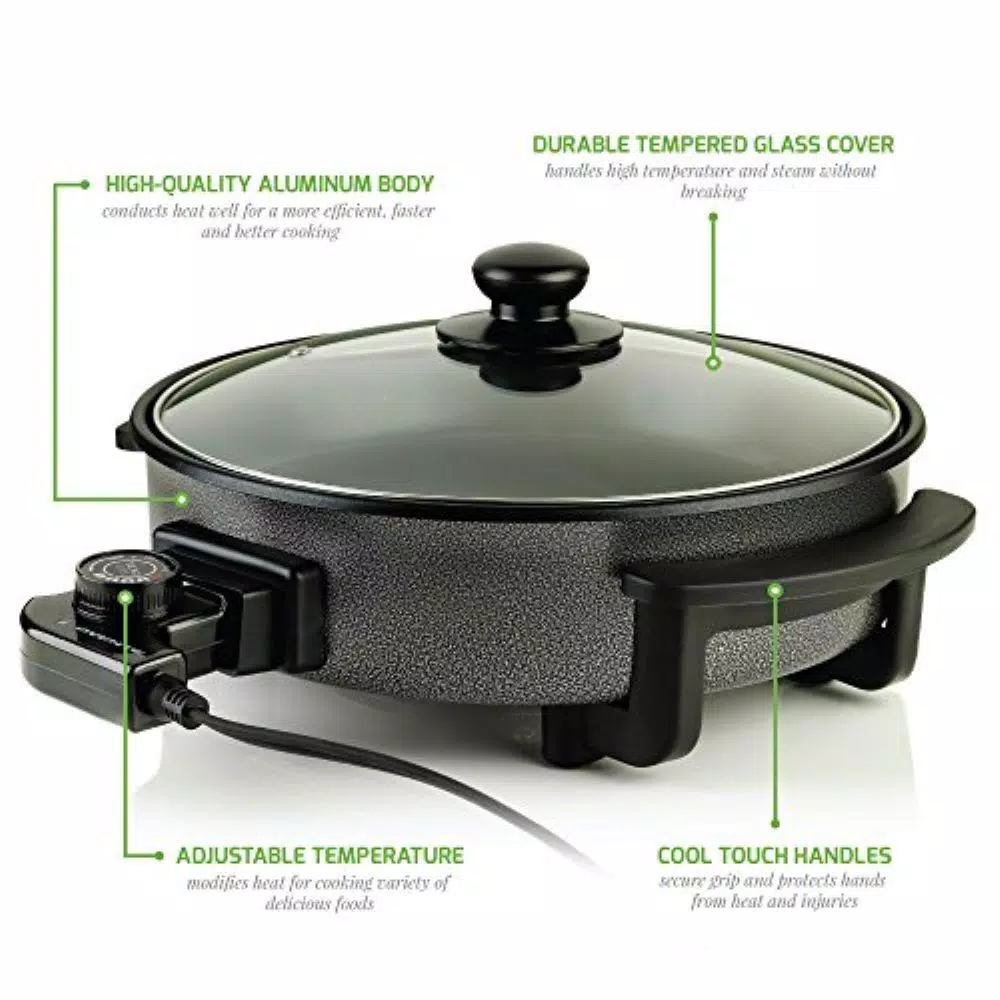 HIGH-QUALITY ALUMINUM BODY
conducts heat well for a more efficient, faster and better cooking

DURABLE TEMPERED GLASS COVER
handles high temperature and steam without breaking

ADJUSTABLE TEMPERATURE
modifies heat for cooking variety of delicious foods

COOL TOUCH HANDLES
secure grip and protects hands from heat and injuries