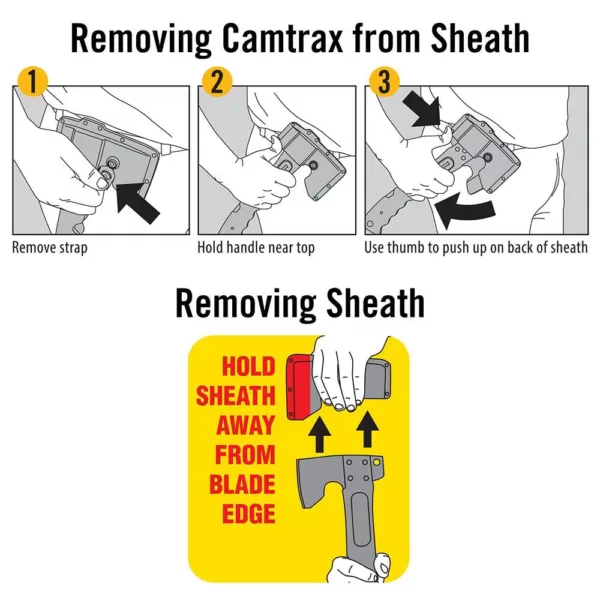 Removing Camtrax from Sheath

1

Remove strap

2

Hold handle near top

3

Use thumb to push up on back of sheath

Removing Sheath

HOLD SHEATH AWAY FROM BLADE EDGE