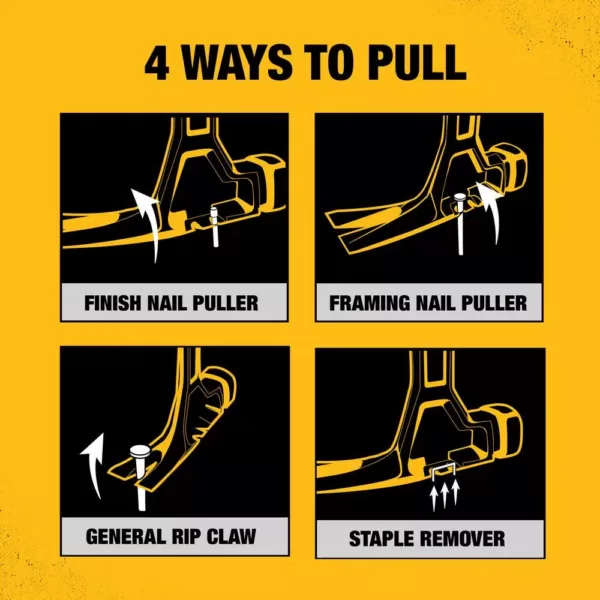 4 WAYS TO PULL

FINISH NAIL PULLER

FRAMING NAIL PULLER

GENERAL RIP CLAW

STAPLE REMOVER