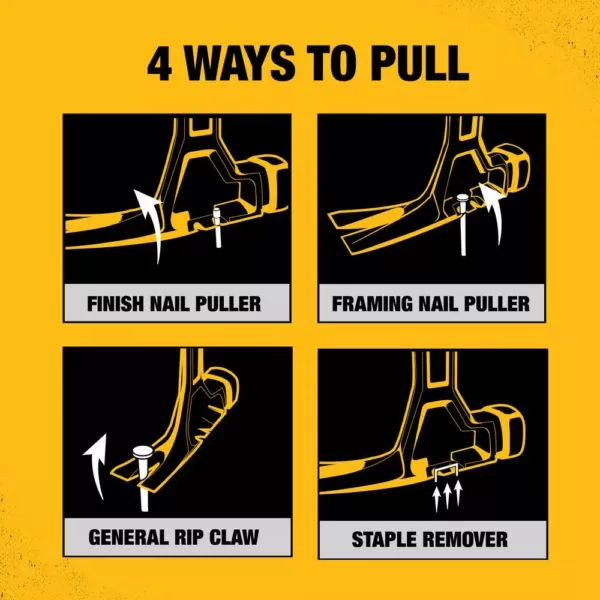 4 WAYS TO PULL

FINISH NAIL PULLER

FRAMING NAIL PULLER

GENERAL RIP CLAW

STAPLE REMOVER