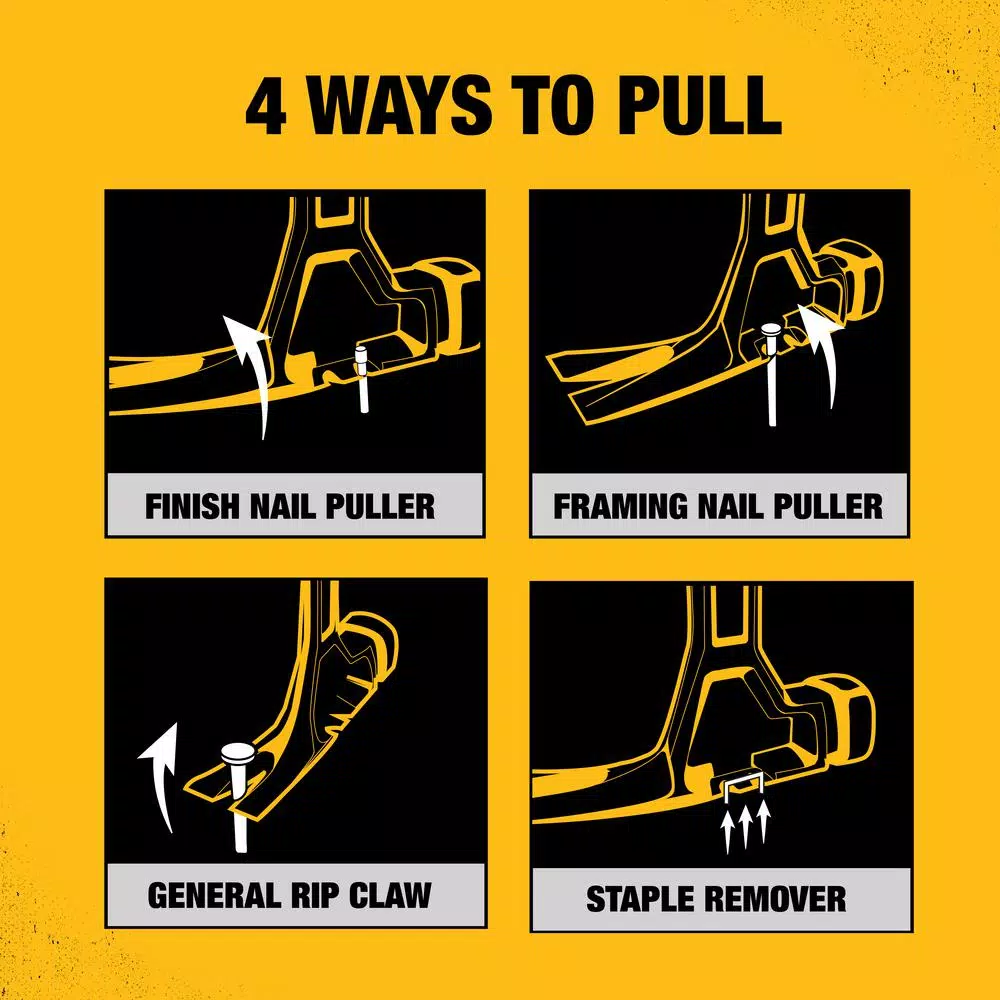 4 WAYS TO PULL

FINISH NAIL PULLER

FRAMING NAIL PULLER

GENERAL RIP CLAW

STAPLE REMOVER