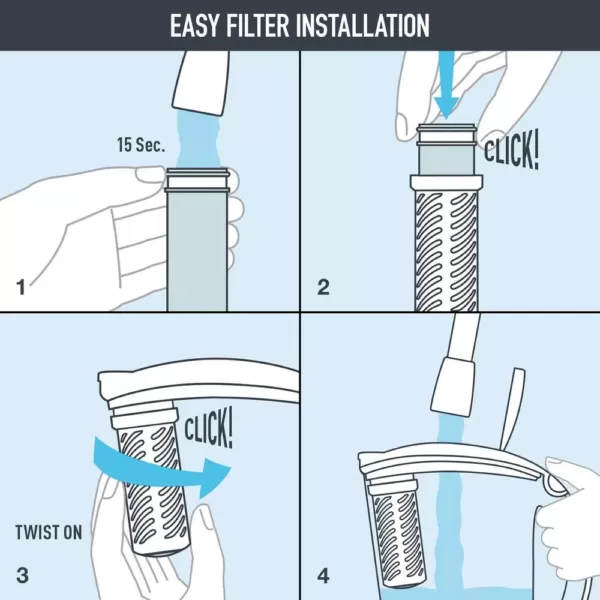 EASY FILTER INSTALLATION

15 Sec.

1

CLICK!

2

CLICK!

TWIST ON

3

4