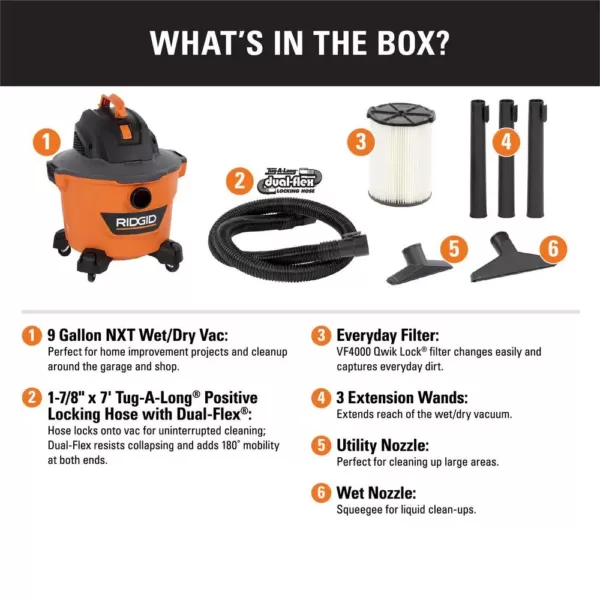 WHAT'S IN THE BOX?

1

RIDGID

2

Tug-A-Long
dual-flex
LOCKING HOSE

3

4

5

6

1 9 Gallon NXT Wet/Dry Vac:
Perfect for home improvement projects and cleanup around the garage and shop.

2 1-7/8" x 7' Tug-A-Long® Positive Locking Hose with Dual-Flex®:
Hose locks onto vac for uninterrupted cleaning; Dual-Flex resists collapsing and adds 180° mobility at both ends.

3 Everyday Filter:
VF4000 Qwik Lock® filter changes easily and captures everyday dirt.

4 3 Extension Wands:
Extends reach of the wet/dry vacuum.

5 Utility Nozzle:
Perfect for cleaning up large areas.

6 Wet Nozzle:
Squeegee for liquid clean-ups.