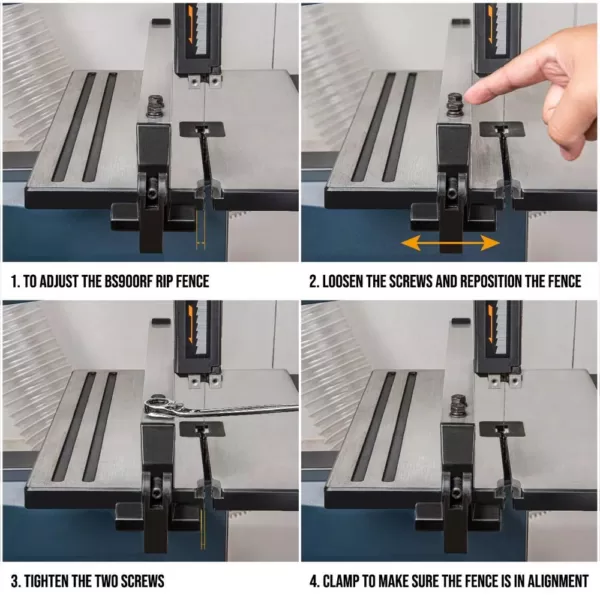 1. TO ADJUST THE BS900RF RIP FENCE

2. LOOSEN THE SCREWS AND REPOSITION THE FENCE

3. TIGHTEN THE TWO SCREWS

4. CLAMP TO MAKE SURE THE FENCE IS IN ALIGNMENT