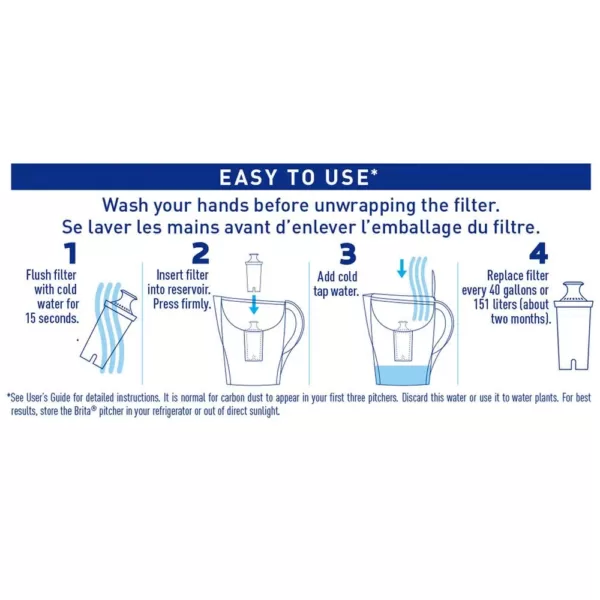 EASY TO USE*

Wash your hands before unwrapping the filter.
Se laver les mains avant d'enlever l'emballage du filtre.

1
Flush filter with cold water for 15 seconds.

2
Insert filter into reservoir. Press firmly.

3
Add cold tap water.

4
Replace filter every 40 gallons or 151 liters (about two months).

*See User's Guide for detailed instructions. It is normal for carbon dust to appear in your first three pitchers. Discard this water or use it to water plants. For best results, store the Brita® pitcher in your refrigerator or out of direct sunlight.