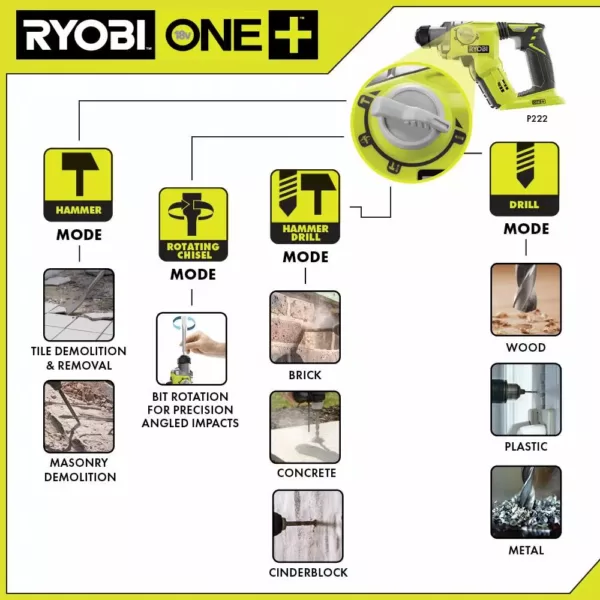 RYOBI 18V ONE+

RYOBI

P222

HAMMER
MODE

TILE DEMOLITION & REMOVAL

MASONRY DEMOLITION

ROTATING CHISEL
MODE

BIT ROTATION FOR PRECISION ANGLED IMPACTS

HAMMER DRILL
MODE

BRICK

CONCRETE

CINDERBLOCK

DRILL
MODE

WOOD

PLASTIC

METAL