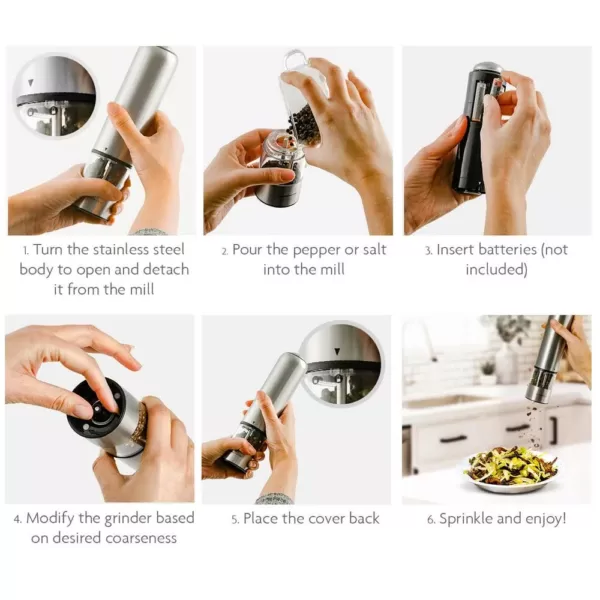 1. Turn the stainless steel body to open and detach it from the mill

2. Pour the pepper or salt into the mill

3. Insert batteries (not included)

4. Modify the grinder based on desired coarseness

5. Place the cover back

6. Sprinkle and enjoy!