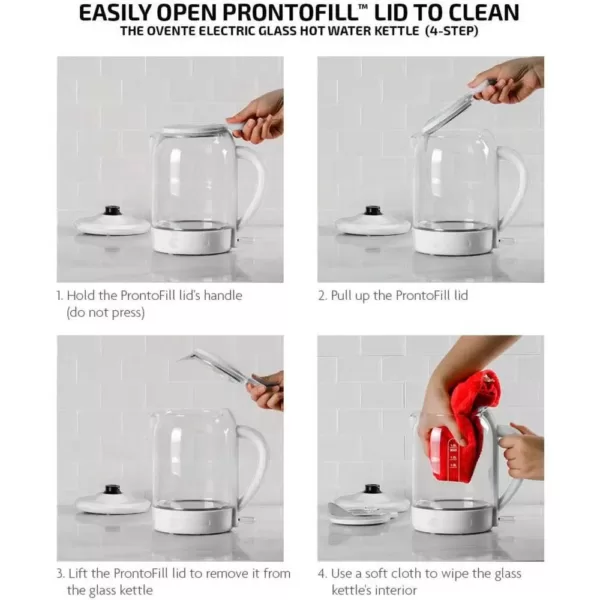 EASILY OPEN PRONTOFILL™ LID TO CLEAN
THE OVENTE ELECTRIC GLASS HOT WATER KETTLE (4-STEP)

1. Hold the ProntoFill lid's handle (do not press)

2. Pull up the ProntoFill lid

3. Lift the ProntoFill lid to remove it from the glass kettle

4. Use a soft cloth to wipe the glass kettle's interior