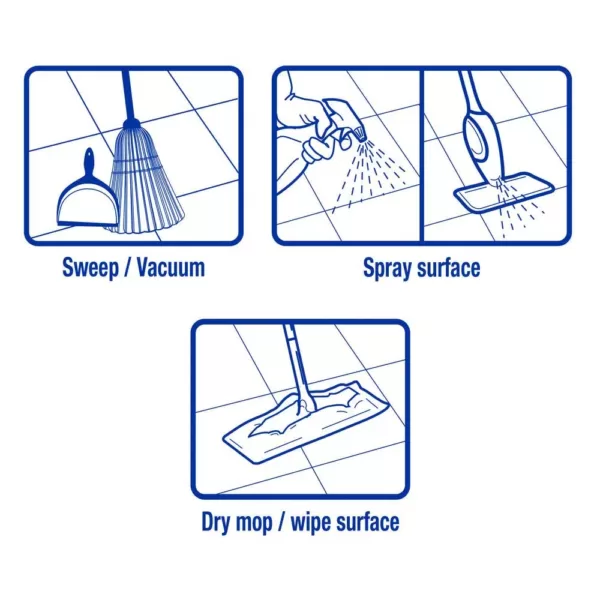 Sweep / Vacuum

Spray surface

Dry mop / wipe surface